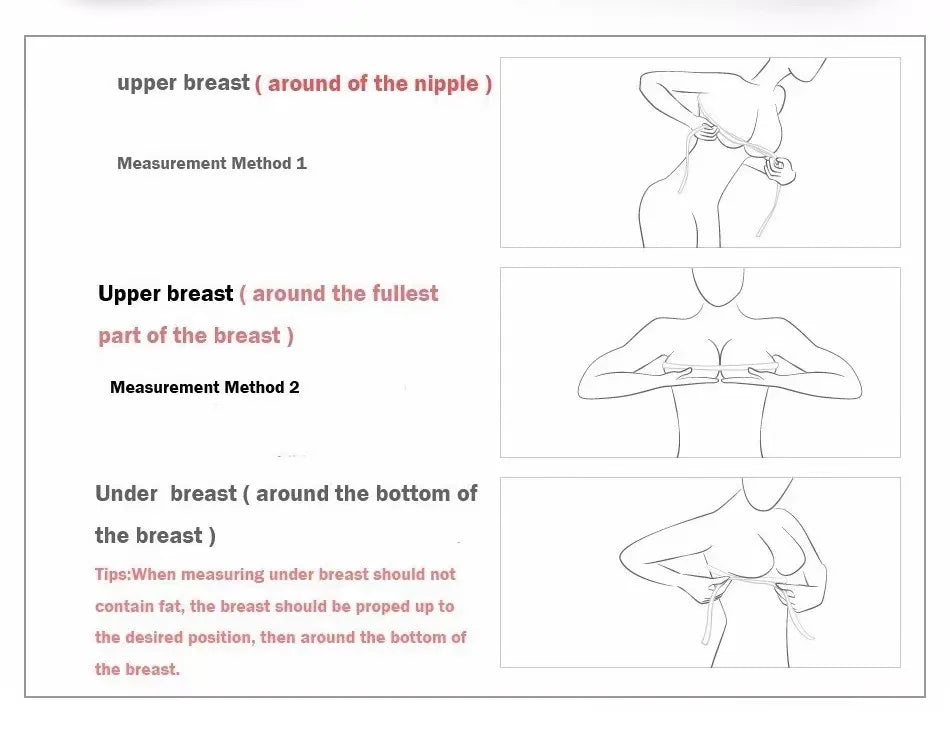 upper breast ( around of the nipple )

Measurement Method 1

Upper breast ( around the fullest part of the breast )

Measurement Method 2

Under  breast ( around the bottom of the breast )

Tips:When measuring under breast should not contain fat, the breast should be proped up to the desired position, then around the bottom of the breast.