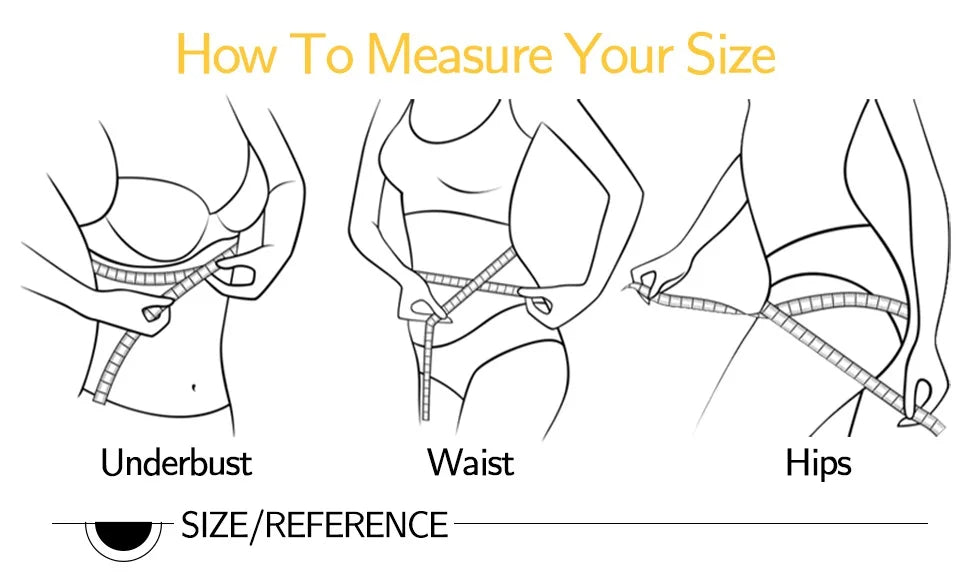 How To Measure Your Size

Underbust

Waist

Hips

SIZE/REFERENCE